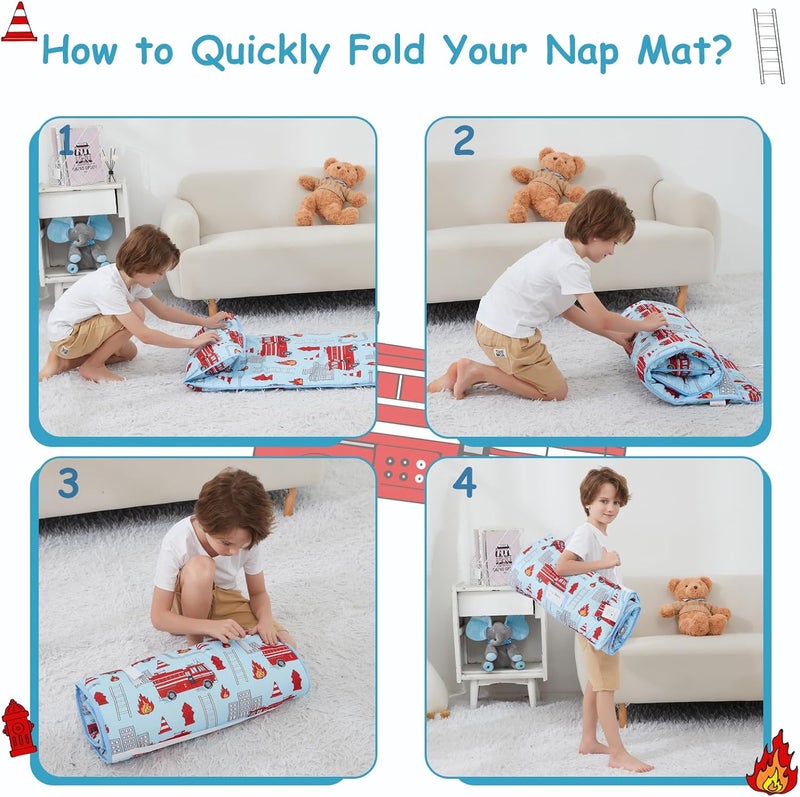 How to Quickly Fold Your Nap Mat?

1

2

3

4